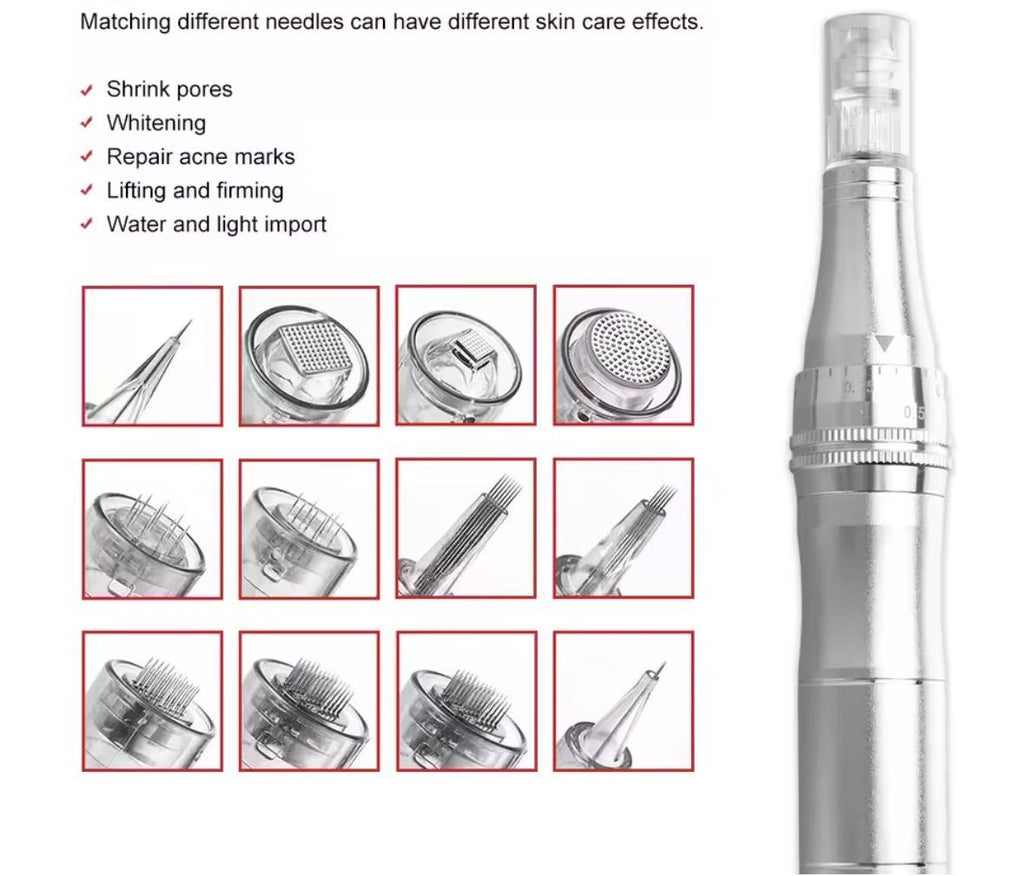 Matching different needles can have different skin care effects.

✓ Shrink pores
✓ Whitening
✓ Repair acne marks
✓ Lifting and firming
✓ Water and light import

0.4
0.5